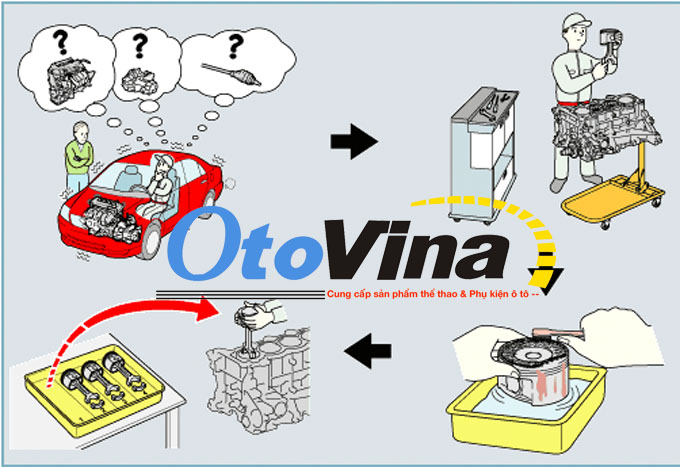 ?
?
?
OtoVina
Cung cấp sản phẩm thể thao & Phụ kiện ô tô --